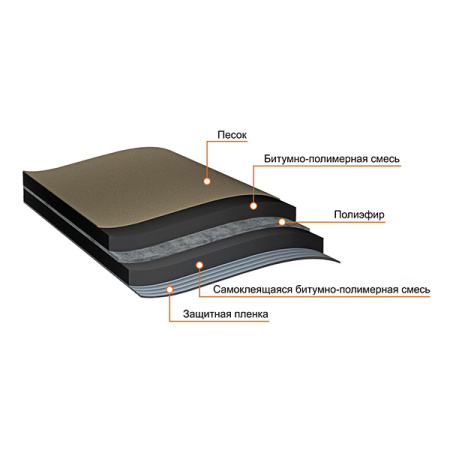 Песок

Битумно-полимерная смесь

Полиэфир

Самоклеящаяся битумно-полимерная смесь

Защитная пленка